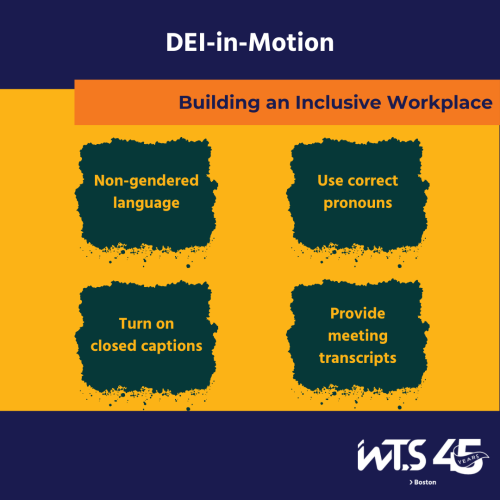 DEI-in-Motion

Building an Inclusive Workplace

Non-gendered language

Use correct pronouns

Turn on closed captions

Provide meeting transcripts

WTS 45 YEARS

> Boston