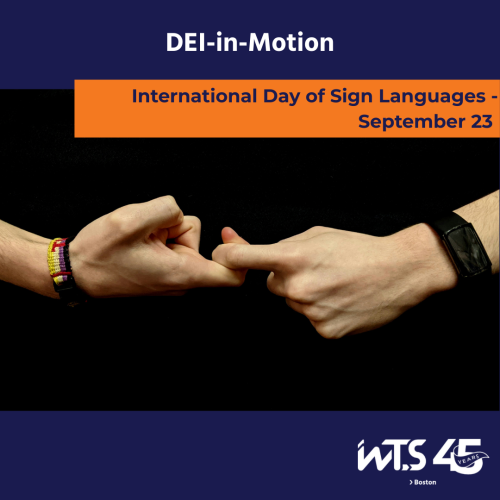 DEI-in-Motion

International Day of Sign Languages - September 23

WTS 45 YEARS

> Boston